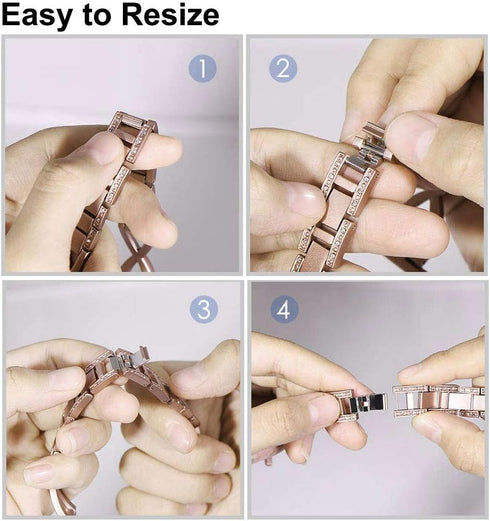 Easy to Resize

1

2

3

4