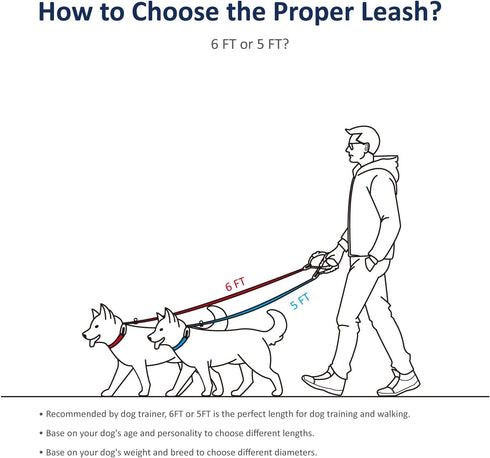 How to Choose the Proper Leash?

6 FT or 5 FT?

6 FT

5 FT

• Recommended by dog trainer, 6FT or 5FT is the perfect length for dog training and walking.

• Base on your dog's age and personality to choose different lengths.

• Base on your dog's weight and breed to choose different diameters.