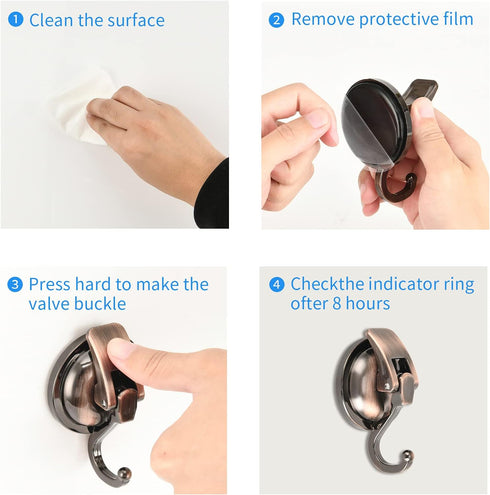 1 Clean the surface

2 Remove protective film

3 Press hard to make the valve buckle

4 Checkthe indicator ring ofter 8 hours