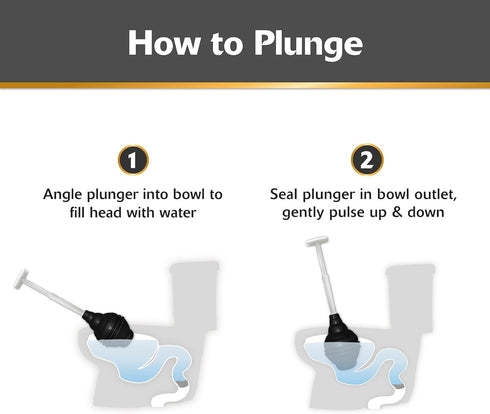 How to Plunge

1

Angle plunger into bowl to fill head with water

2

Seal plunger in bowl outlet, gently pulse up & down