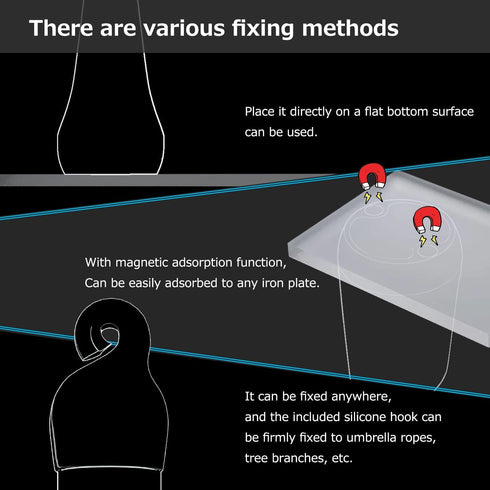 There are various fixing methods

Place it directly on a flat bottom surface can be used.

With magnetic adsorption function, Can be easily adsorbed to any iron plate.

It can be fixed anywhere, and the included silicone hook can be firmly fixed to umbrella ropes, tree branches, etc.