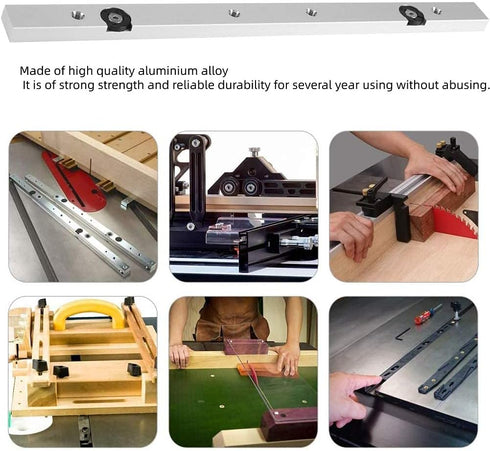 Made of high quality aluminium alloy
It is of strong strength and reliable durability for several year using without abusing.