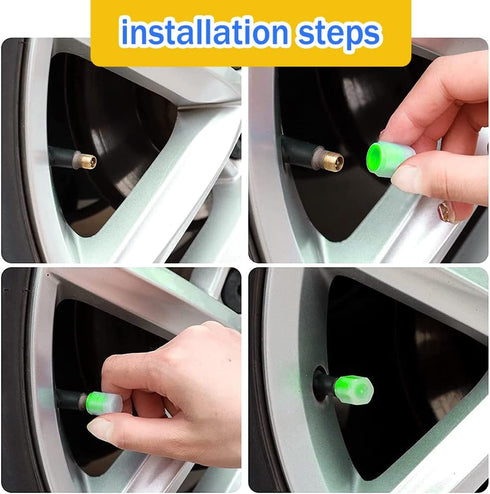 installation steps