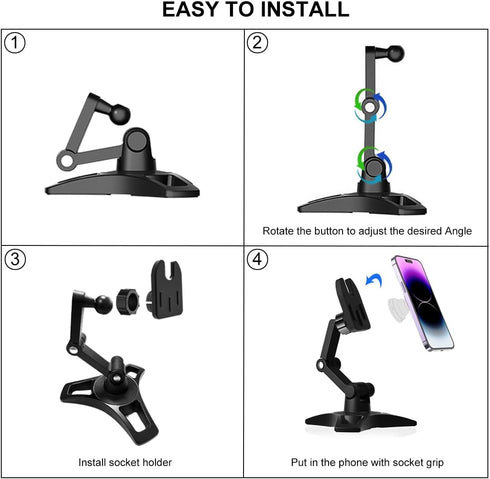 EASY TO INSTALL

①

②

Rotate the button to adjust the desired Angle

③

Install socket holder

④

Put in the phone with socket grip