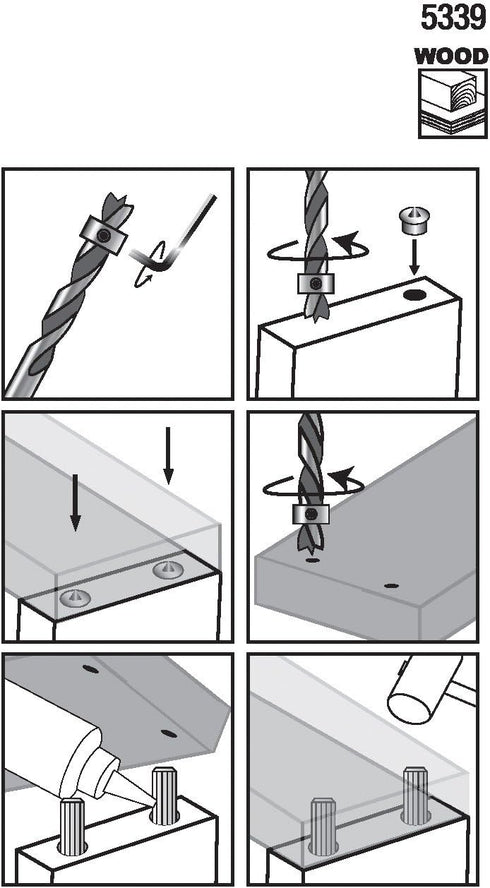 5339

WOOD