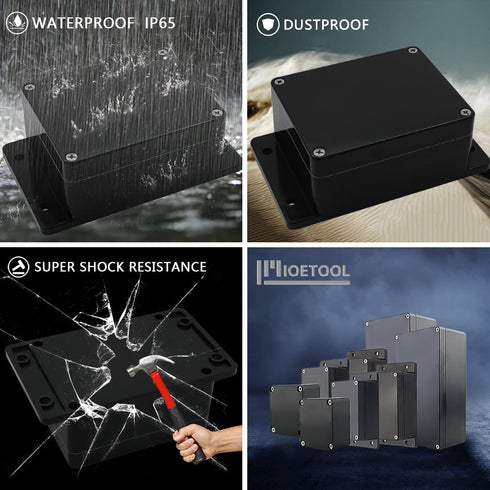 WATERPROOF IP65

DUSTPROOF

SUPER SHOCK RESISTANCE

MIOETOOL