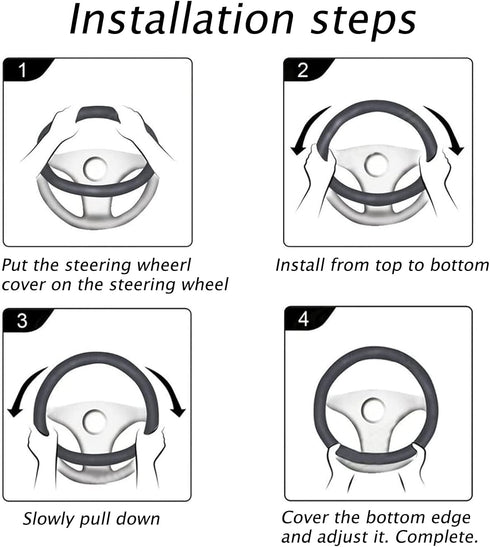 Installation steps

1

Put the steering wheerl cover on the steering wheel

2

Install from top to bottom

3

Slowly pull down

4

Cover the bottom edge and adjust it. Complete.