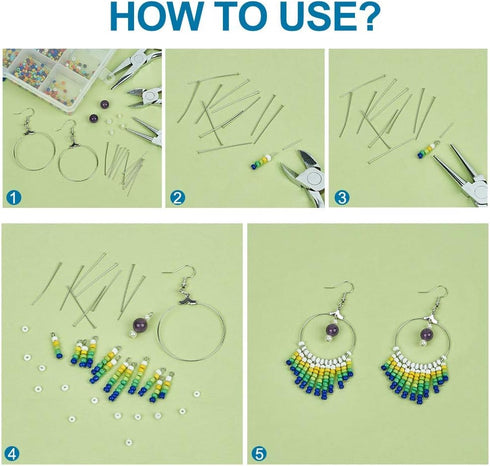 HOW TO USE?

1

2

3

4

5