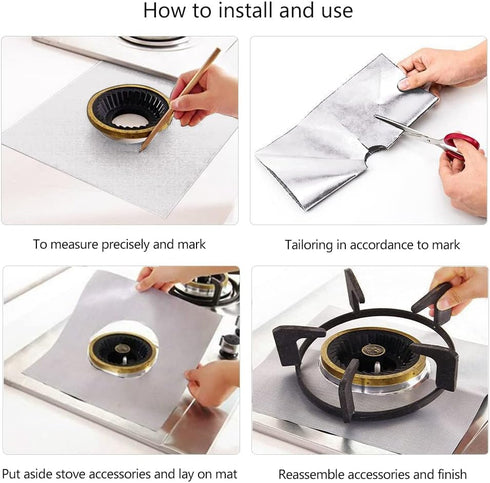 How to install and use

To measure precisely and mark

Tailoring in accordance to mark

Put aside stove accessories and lay on mat

Reassemble accessories and finish