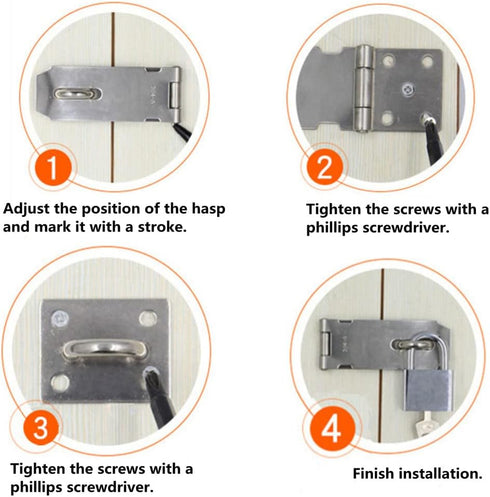 1

Adjust the position of the hasp and mark it with a stroke.

2

Tighten the screws with a phillips screwdriver.

3

Tighten the screws with a phillips screwdriver.

4

Finish installation.