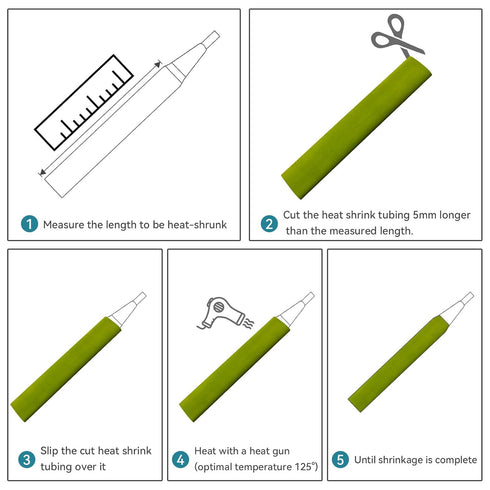 1 Measure the length to be heat-shrunk

2 Cut the heat shrink tubing 5mm longer than the measured length.

3 Slip the cut heat shrink tubing over it

4 Heat with a heat gun (optimal temperature 125°)

5 Until shrinkage is complete