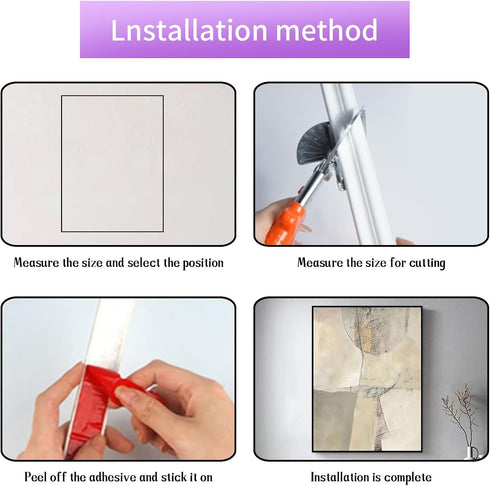 Lnstallation method

Measure the size and select the position

Measure the size for cutting

Peel off the adhesive and stick it on

Installation is complete