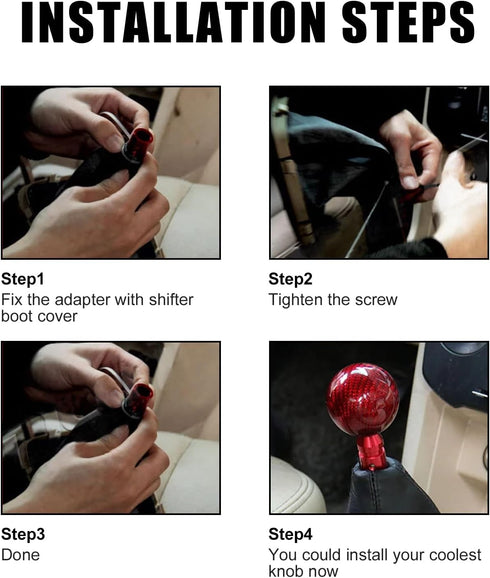 INSTALLATION STEPS

Step1
Fix the adapter with shifter boot cover

Step2
Tighten the screw

Step3
Done

Step4
You could install your coolest knob now