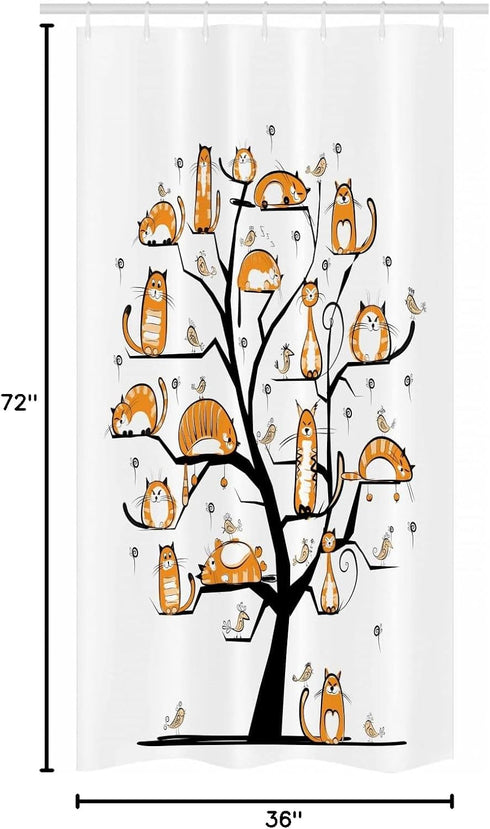 72''

36''