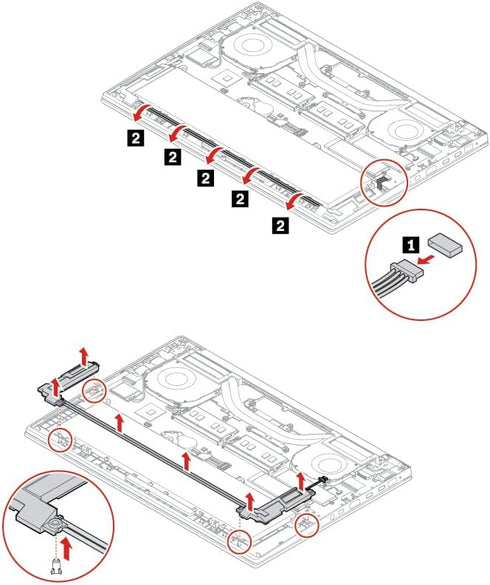 2
2
2
2
2
1