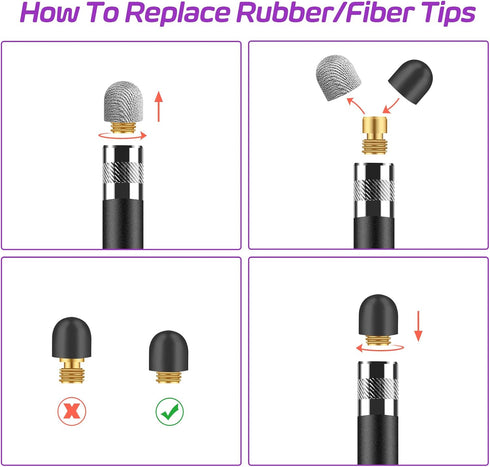 How To Replace Rubber/Fiber Tips