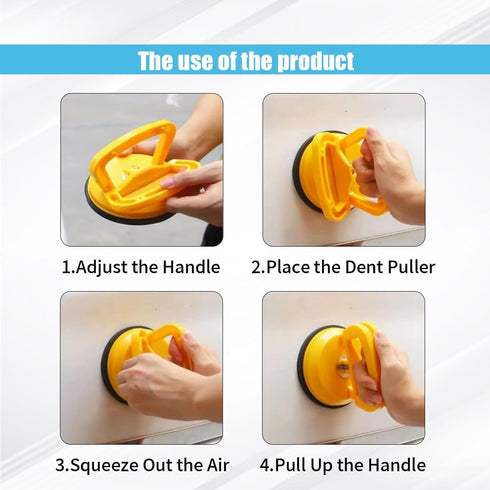 The use of the product

1.Adjust the Handle

2.Place the Dent Puller

3.Squeeze Out the Air

4.Pull Up the Handle