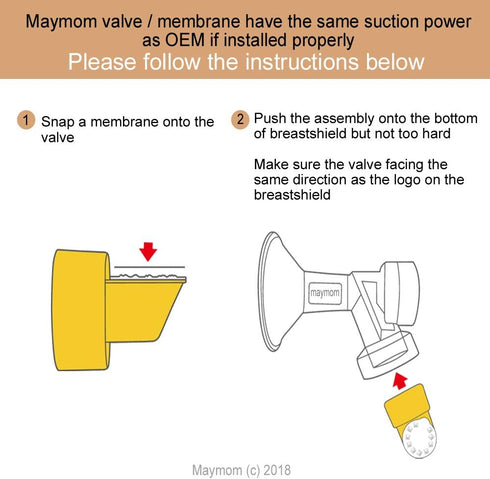 Maymom valve / membrane have the same suction power as OEM if installed properly

Please follow the instructions below

1 Snap a membrane onto the valve

2 Push the assembly onto the bottom of breastshield but not too hard

Make sure the valve facing the same direction as the logo on the breastshield

maymom

Maymom (c) 2018