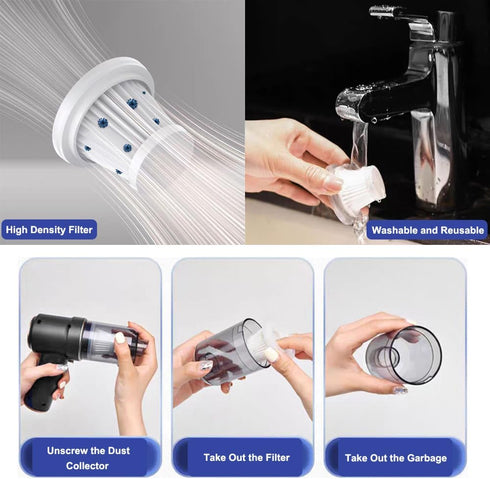 High Density Filter

Washable and Reusable

Unscrew the Dust Collector

Take Out the Filter

Take Out the Garbage