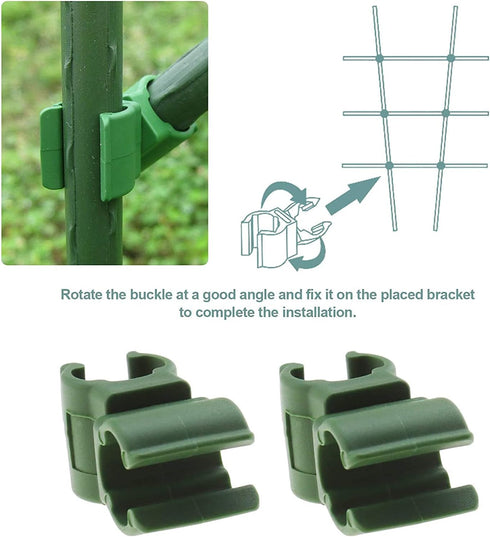 Rotate the buckle at a good angle and fix it on the placed bracket to complete the installation.