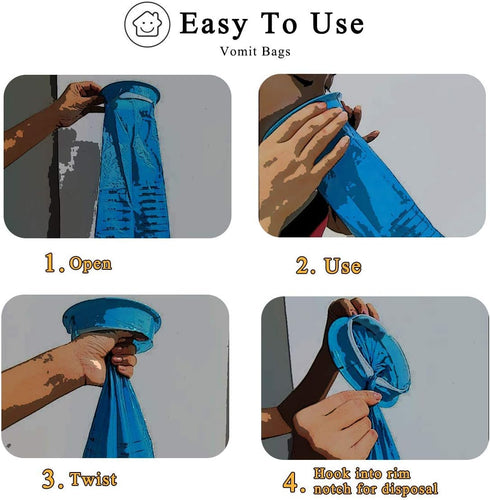 Easy To Use
Vomit Bags

1. Open

2. Use

3. Twist

4. Hook into rim notch for disposal