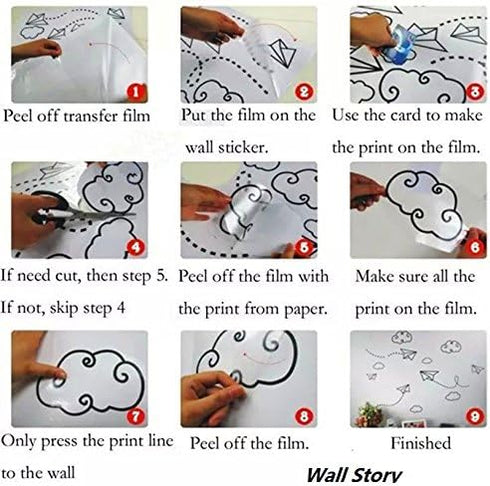 1
Peel off transfer film

2
Put the film on the wall sticker.

3
Use the card to make the print on the film.

4
If need cut, then step 5. If not, skip step 4

5
Peel off the film with the print from paper.

6
Make sure all the print on the film.

7
Only press the print line to the wall

8
Peel off the film.

9
Finished

Wall Story