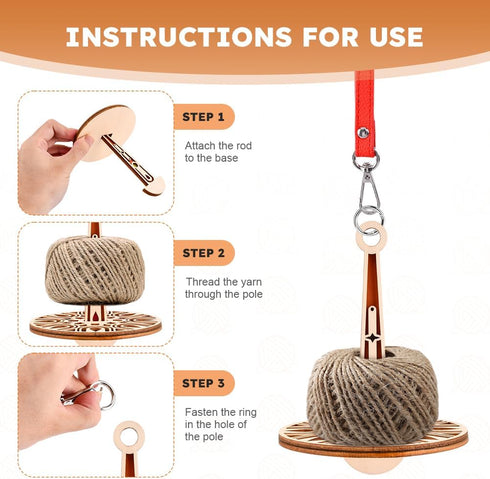 INSTRUCTIONS FOR USE

STEP 1

Attach the rod to the base

STEP 2

Thread the yarn through the pole

STEP 3

Fasten the ring in the hole of the pole