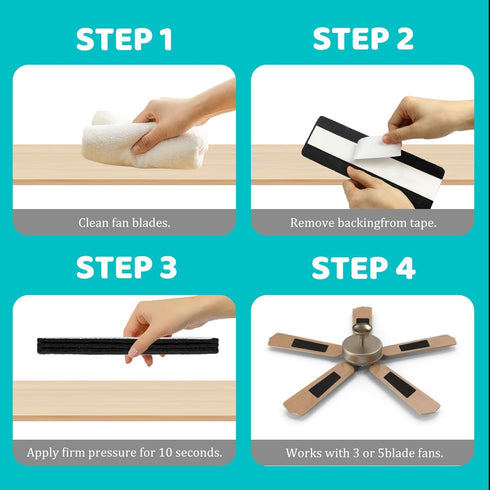 STEP 1

Clean fan blades.

STEP 2

Remove backingfrom tape.

STEP 3

Apply firm pressure for 10 seconds.

STEP 4

Works with 3 or 5blade fans.