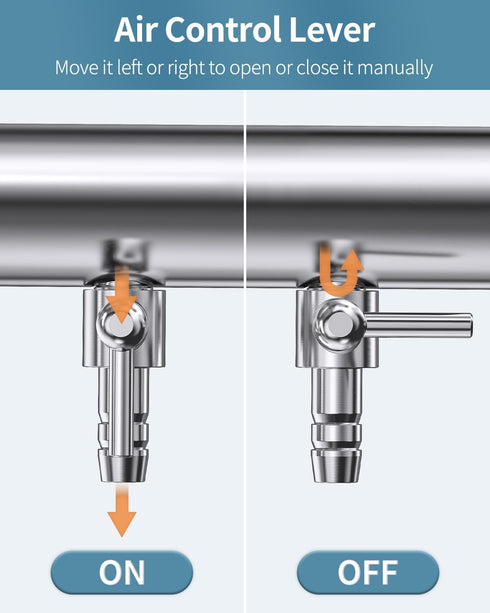 Air Control Lever

Move it left or right to open or close it manually

ON

OFF