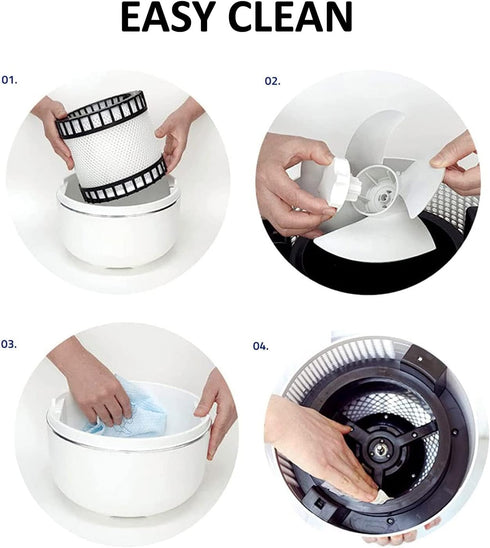 EASY CLEAN

01.

02.

03.

04.