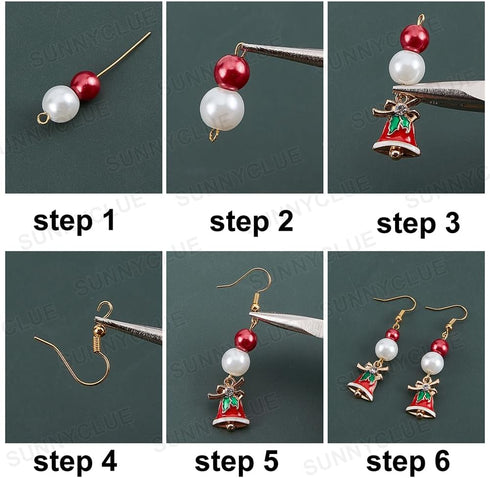 SUNNYCLUE

step 1

step 2

step 3

step 4

step 5

step 6