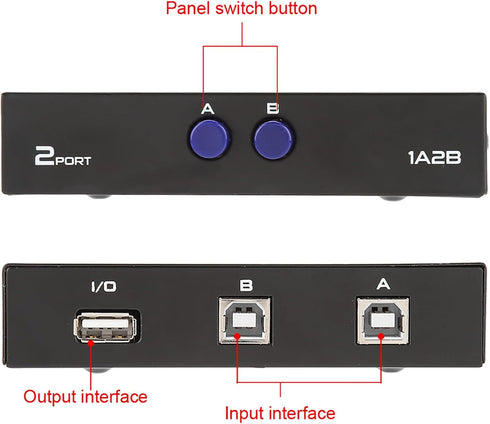 Panel switch button

A B

2PORT

1A2B

I/O B A

Output interface

Input interface