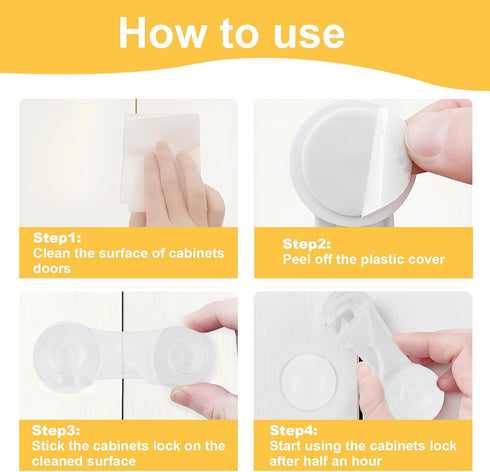 How to use

Step1:
Clean the surface of cabinets doors

Step2:
Peel off the plastic cover

Step3:
Stick the cabinets lock on the cleaned surface

Step4:
Start using the cabinets lock after half an hour