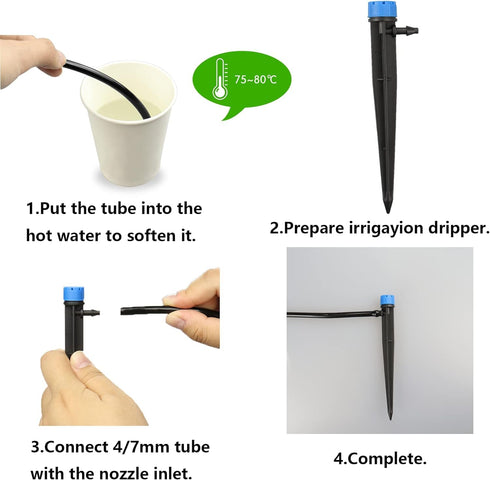 75~80℃

1.Put the tube into the hot water to soften it.

2.Prepare irrigayion dripper.

3.Connect 4/7mm tube with the nozzle inlet.

4.Complete.