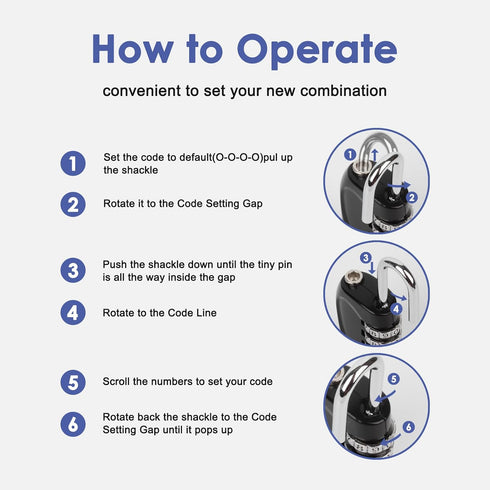 How to Operate

convenient to set your new combination

1 Set the code to default(O-O-O-O)pul up the shackle

2 Rotate it to the Code Setting Gap

3 Push the shackle down until the tiny pin is all the way inside the gap

4 Rotate to the Code Line

5 Scroll the numbers to set your code

6 Rotate back the shackle to the Code Setting Gap until it pops up

1
2
3
4
5
6