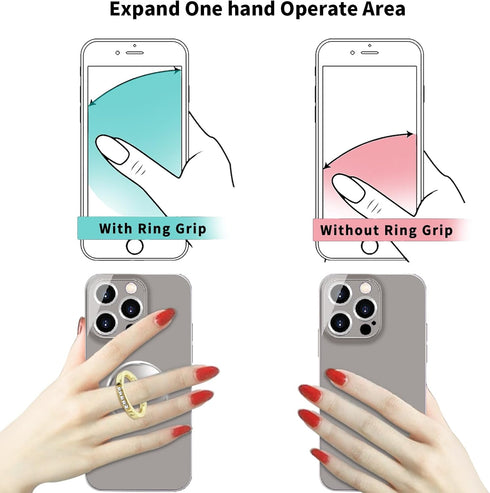 Expand One hand Operate Area

With Ring Grip

Without Ring Grip