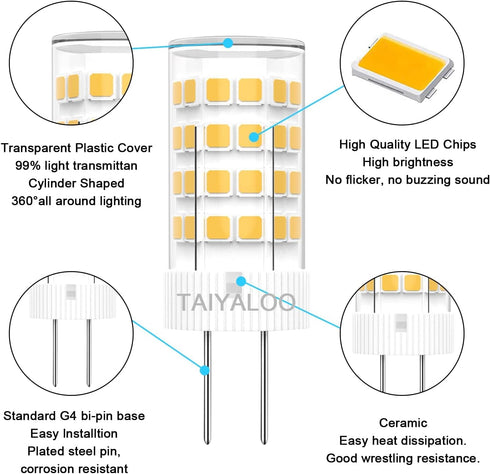 Transparent Plastic Cover
99% light transmittan
Cylinder Shaped
360°all around lighting

High Quality LED Chips
High brightness
No flicker, no buzzing sound

TAIYALOO

Standard G4 bi-pin base
Easy Installtion
Plated steel pin,
corrosion resistant

Ceramic
Easy heat dissipation.
Good wrestling resistance.