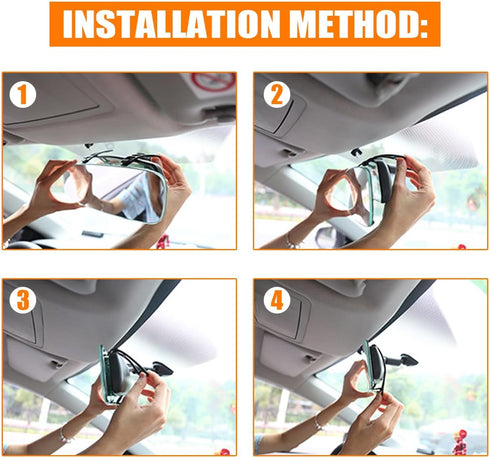 INSTALLATION METHOD:

1

2

3

4