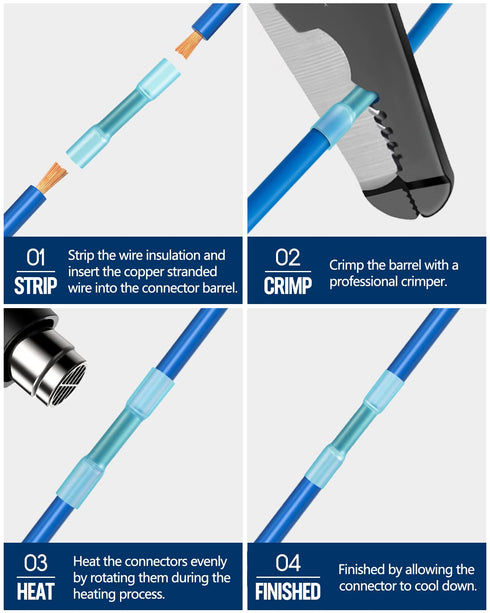 01
STRIP
Strip the wire insulation and insert the copper stranded wire into the connector barrel.

02
CRIMP
Crimp the barrel with a professional crimper.

03
HEAT
Heat the connectors evenly by rotating them during the heating process.

04
FINISHED
Finished by allowing the connector to cool down.