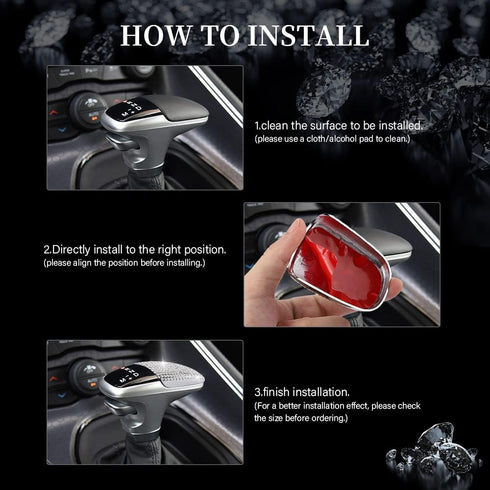 HOW TO INSTALL

1.clean the surface to be installed.
(please use a cloth/alcohol pad to clean.)

2.Directly install to the right position.
(please align the position before installing.)

3.finish installation.
(For a better installation effect, please check the size before ordering.)