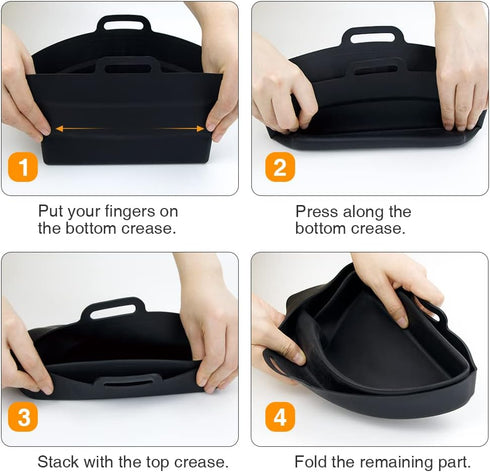 1

Put your fingers on the bottom crease.

2

Press along the bottom crease.

3

Stack with the top crease.

4

Fold the remaining part.