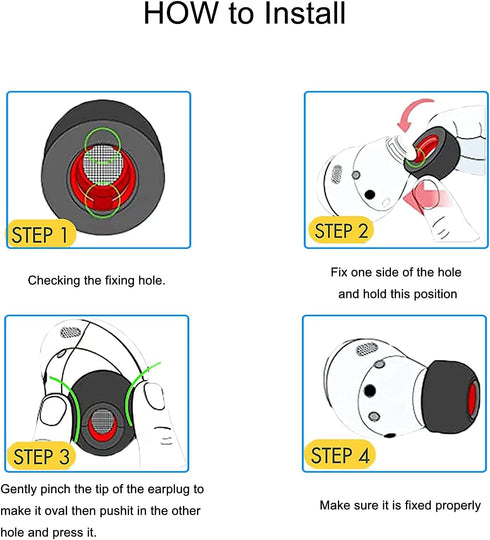 HOW to Install

STEP 1

Checking the fixing hole.

STEP 2

Fix one side of the hole and hold this position

STEP 3

Gently pinch the tip of the earplug to make it oval then pushit in the other hole and press it.

STEP 4

Make sure it is fixed properly