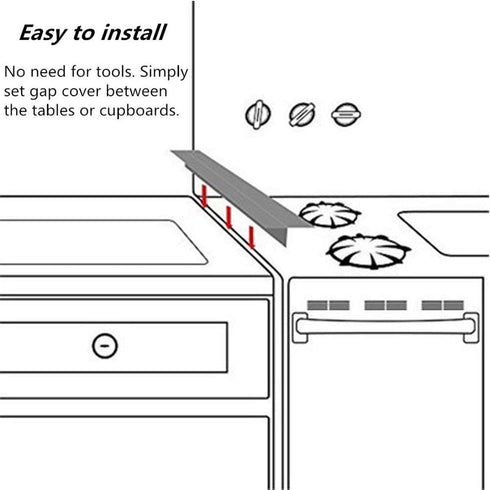 Easy to install

No need for tools. Simply set gap cover between the tables or cupboards.