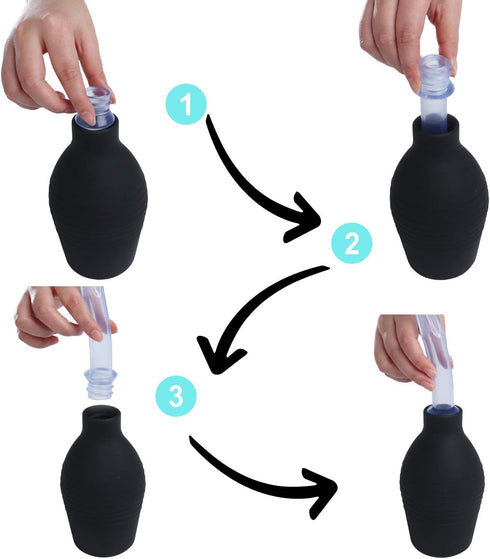 1

2

3