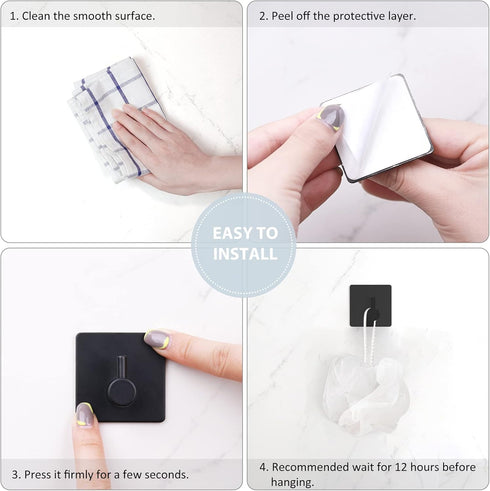 1. Clean the smooth surface.

2. Peel off the protective layer.

EASY TO INSTALL

3. Press it firmly for a few seconds.

4. Recommended wait for 12 hours before hanging.