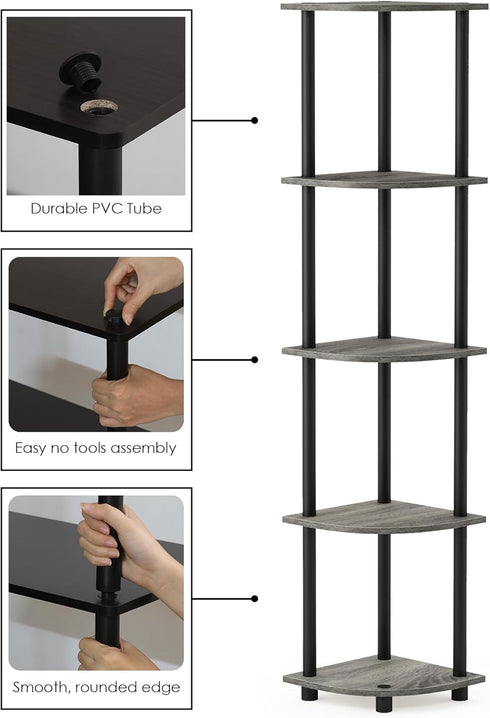 Durable PVC Tube

Easy no tools assembly

Smooth, rounded edge