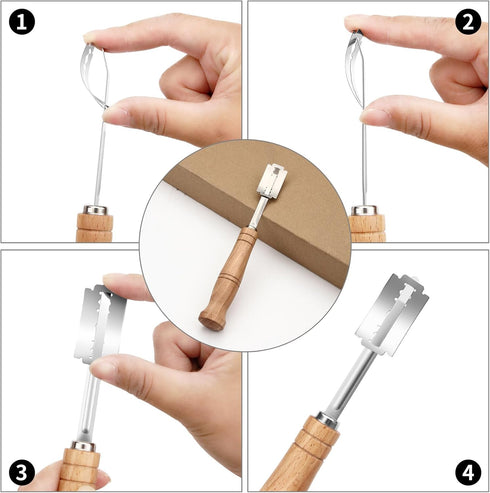 1

2

3

4