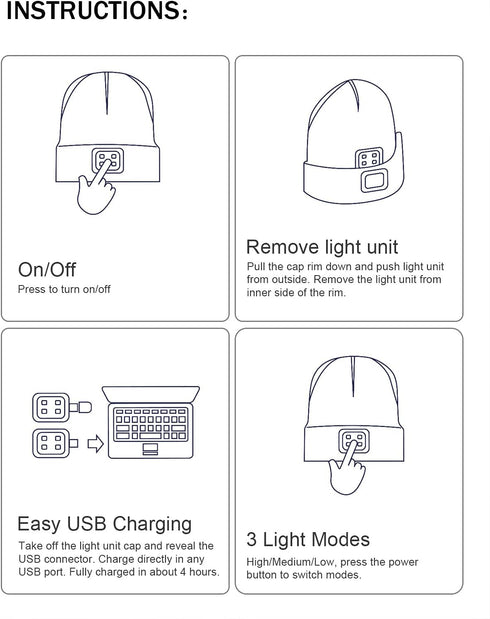 INSTRUCTIONS:

On/Off
Press to turn on/off

Remove light unit
Pull the cap rim down and push light unit from outside. Remove the light unit from inner side of the rim.

Easy USB Charging
Take off the light unit cap and reveal the USB connector. Charge directly in any USB port. Fully charged in about 4 hours.

3 Light Modes
High/Medium/Low, press the power button to switch modes.