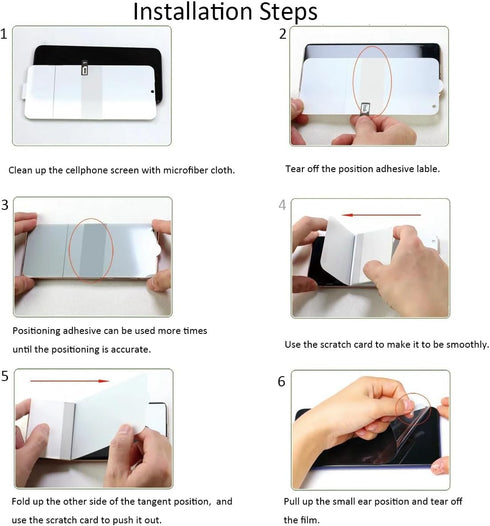 Installation Steps

1

Clean up the cellphone screen with microfiber cloth.

2

Tear off the position adhesive lable.

3

Positioning adhesive can be used more times until the positioning is accurate.

4

Use the scratch card to make it to be smoothly.

5

Fold up the other side of the tangent position, and use the scratch card to push it out.

6

Pull up the small ear position and tear off the film.