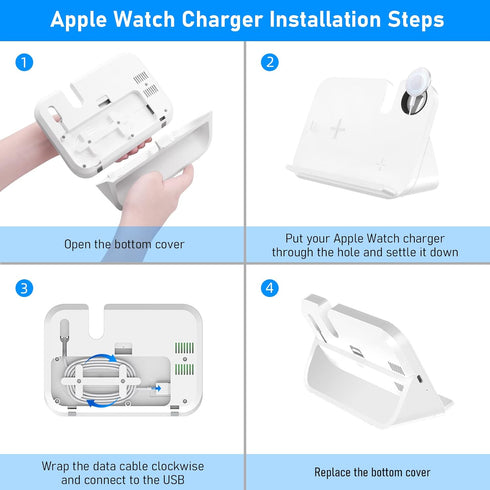 Apple Watch Charger Installation Steps

1

Open the bottom cover

2

Put your Apple Watch charger through the hole and settle it down

3

Wrap the data cable clockwise and connect to the USB

4

Replace the bottom cover